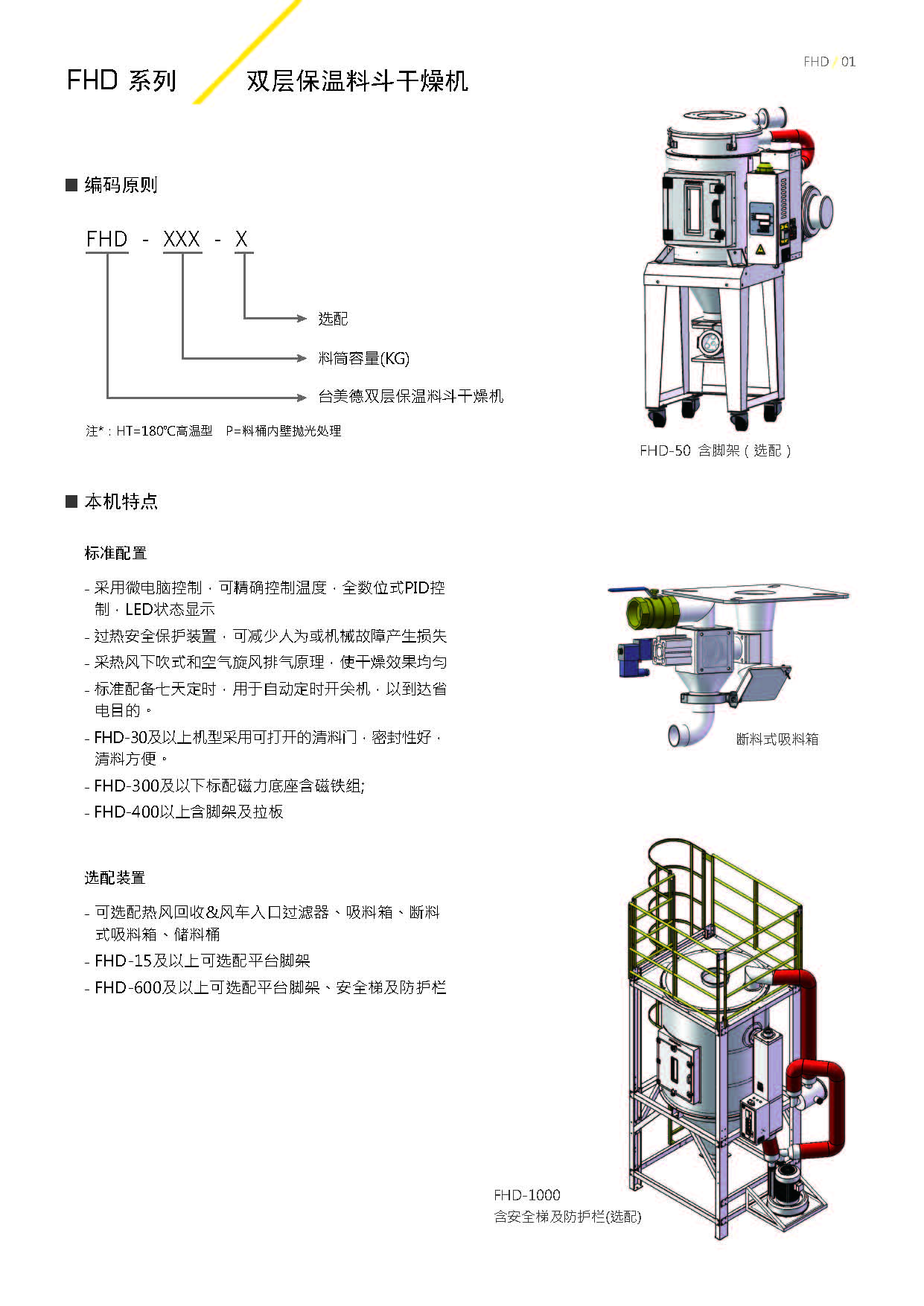 FHD / 01

FHD 系列 双层保温料斗干燥机

■ 编码原则

FHD - XXX - X

选配

料筒容量(KG)

台美德双层保温料斗干燥机

注*：HT=180℃高温型 P=料桶内壁抛光处理

FHD-50 含脚架（选配）

■ 本机特点

标准配置

- 采用微电脑控制，可精确控制温度，全数位式PID控制，LED状态显示
- 过热安全保护装置，可减少人为或机械故障产生损失
- 采热风下吹式和空气旋风排气原理，使干燥效果均匀
- 标准配备七天定时，用于自动定时开关机，以到达省电目的。
- FHD-30及以上机型采用可打开的清料门，密封性好，清料方便。
- FHD-300及以下标配磁力底座含磁铁组;
- FHD-400以上含脚架及拉板

断料式吸料箱

选配装置

- 可选配热风回收&风车入口过滤器、吸料箱、断料式吸料箱、储料桶
- FHD-15及以上可选配平台脚架
- FHD-600及以上可选配平台脚架、安全梯及防护栏

FHD-1000
含安全梯及防护栏(选配)